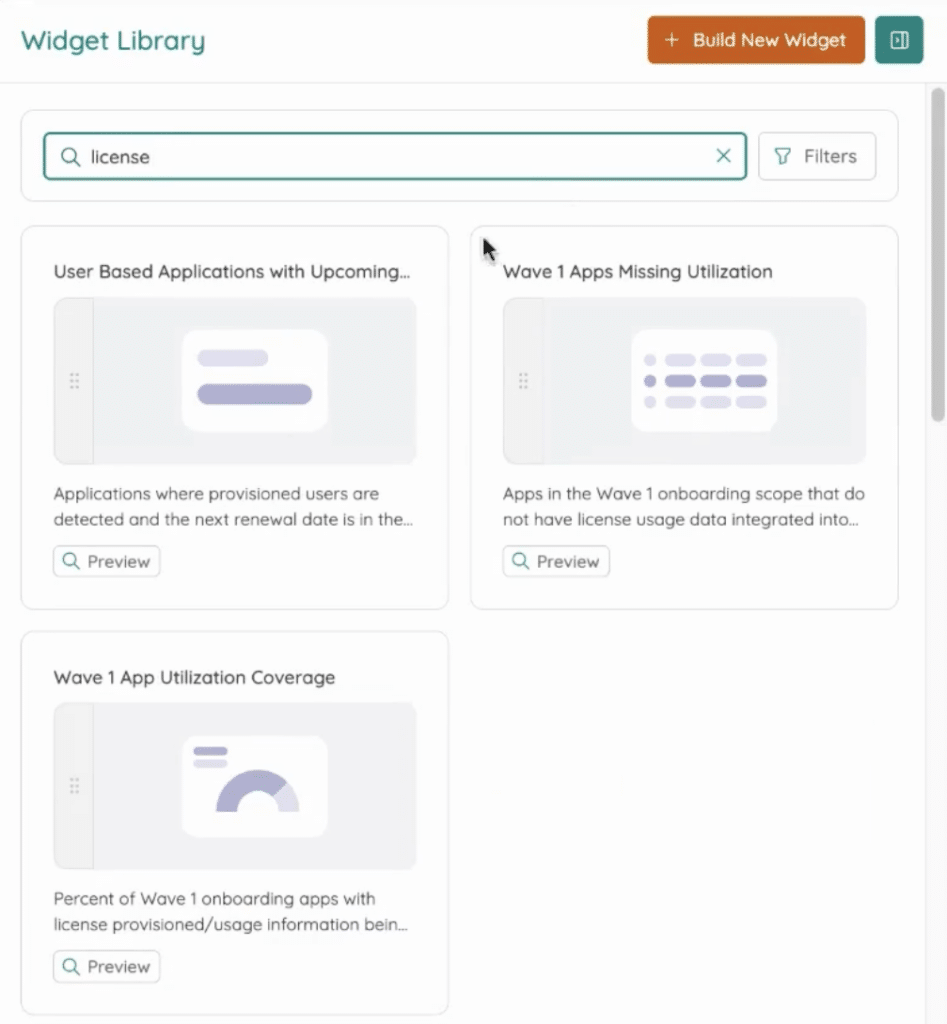 Widget Library

+ Build New Widget

license

Filters

User Based Applications with Upcoming...

Applications where provisioned users are detected and the next renewal date is in the...

Preview

Wave 1 Apps Missing Utilization

Apps in the Wave 1 onboarding scope that do not have license usage data integrated into...

Preview

Wave 1 App Utilization Coverage

Percent of Wave 1 onboarding apps with license provisioned/usage information bein...

Preview